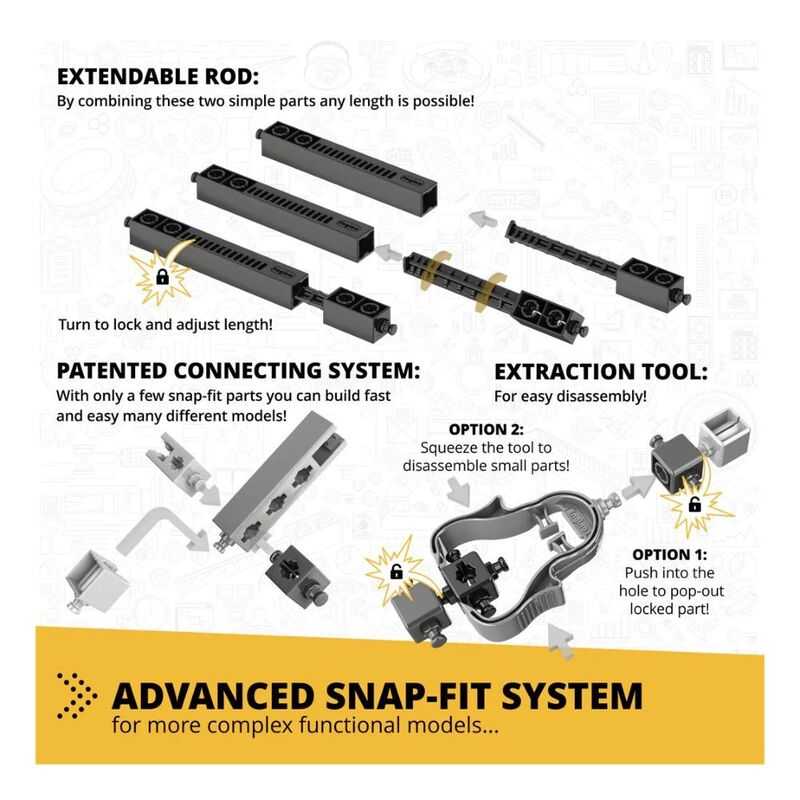 EXTENDABLE ROD:
By combining these two simple parts any length is possible!

Turn to lock and adjust length!

PATENTED CONNECTING SYSTEM:
With only a few snap-fit parts you can build fast and easy many different models!

EXTRACTION TOOL:
For easy disassembly!

OPTION 2:
Squeeze the tool to disassemble small parts!

OPTION 1:
Push into the hole to pop-out locked part!

ADVANCED SNAP-FIT SYSTEM
for more complex functional models...